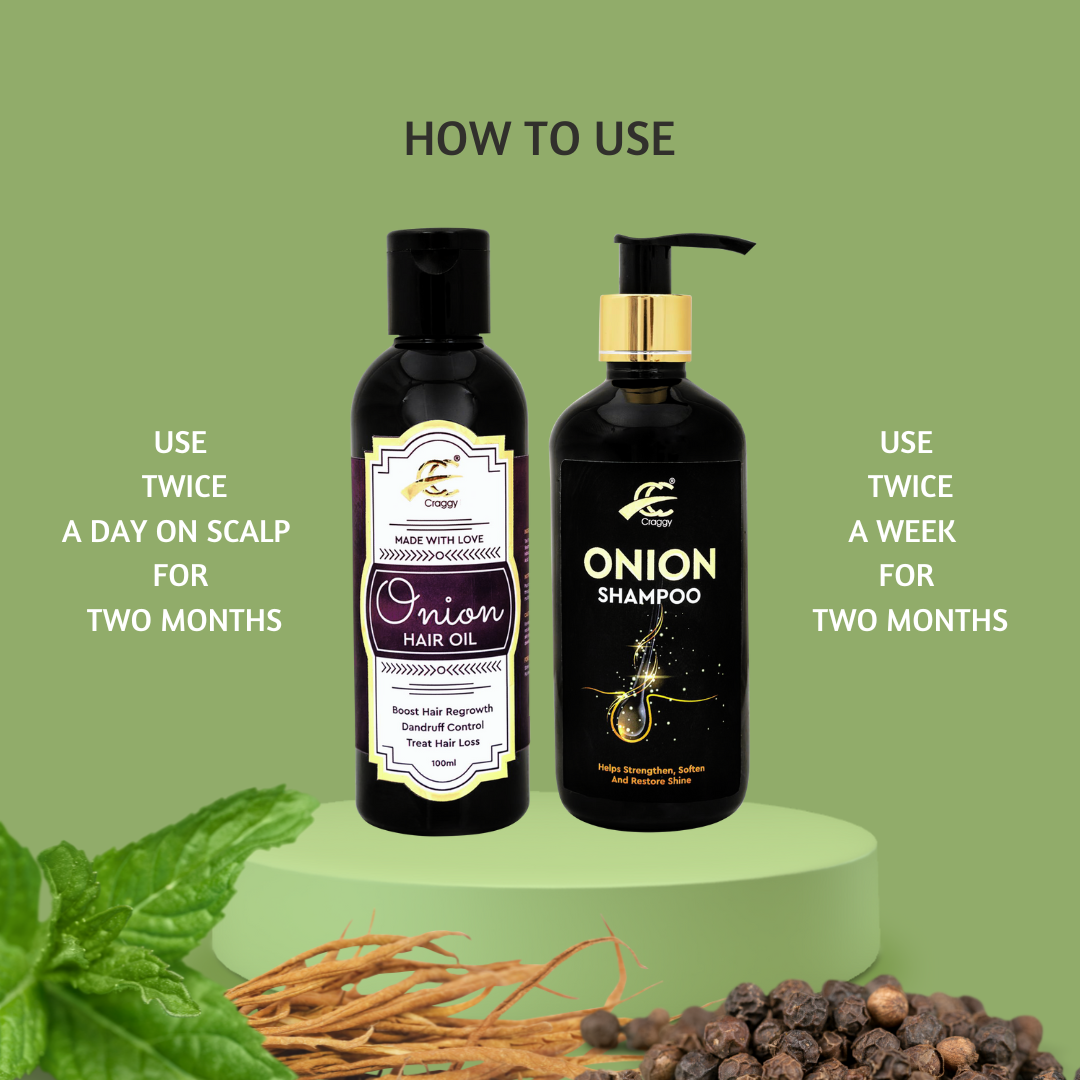 HOW TO USE

USE
TWICE
A DAY ON SCALP
FOR
TWO MONTHS

Craggy
MADE WITH LOVE
Onion
HAIR OIL
Boost Hair Regrowth
Dandruff Control
Treat Hair Loss
100ml

Craggy
ONION
SHAMPOO
Helps Strengthen, Soften And Restore Shine

USE
TWICE
A WEEK
FOR
TWO MONTHS